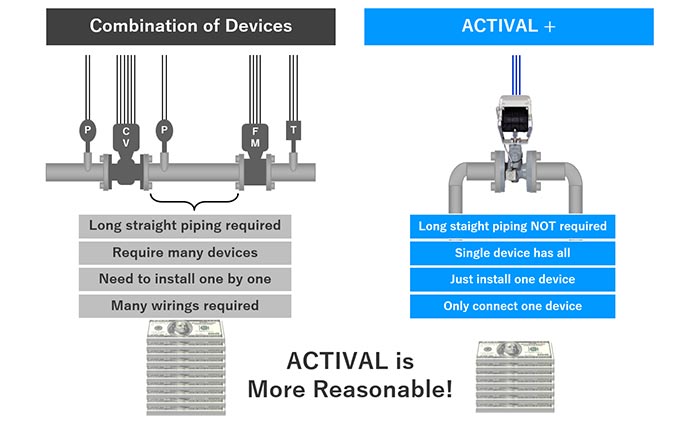 Combination of Devices

P

C
V

P

F
M

T

Long straight piping required

Require many devices

Need to install one by one

Many wirings required

ACTIVAL +

Long staight piping NOT required

Single device has all

Just install one device

Only connect one device

ACTIVAL is
More Reasonable!